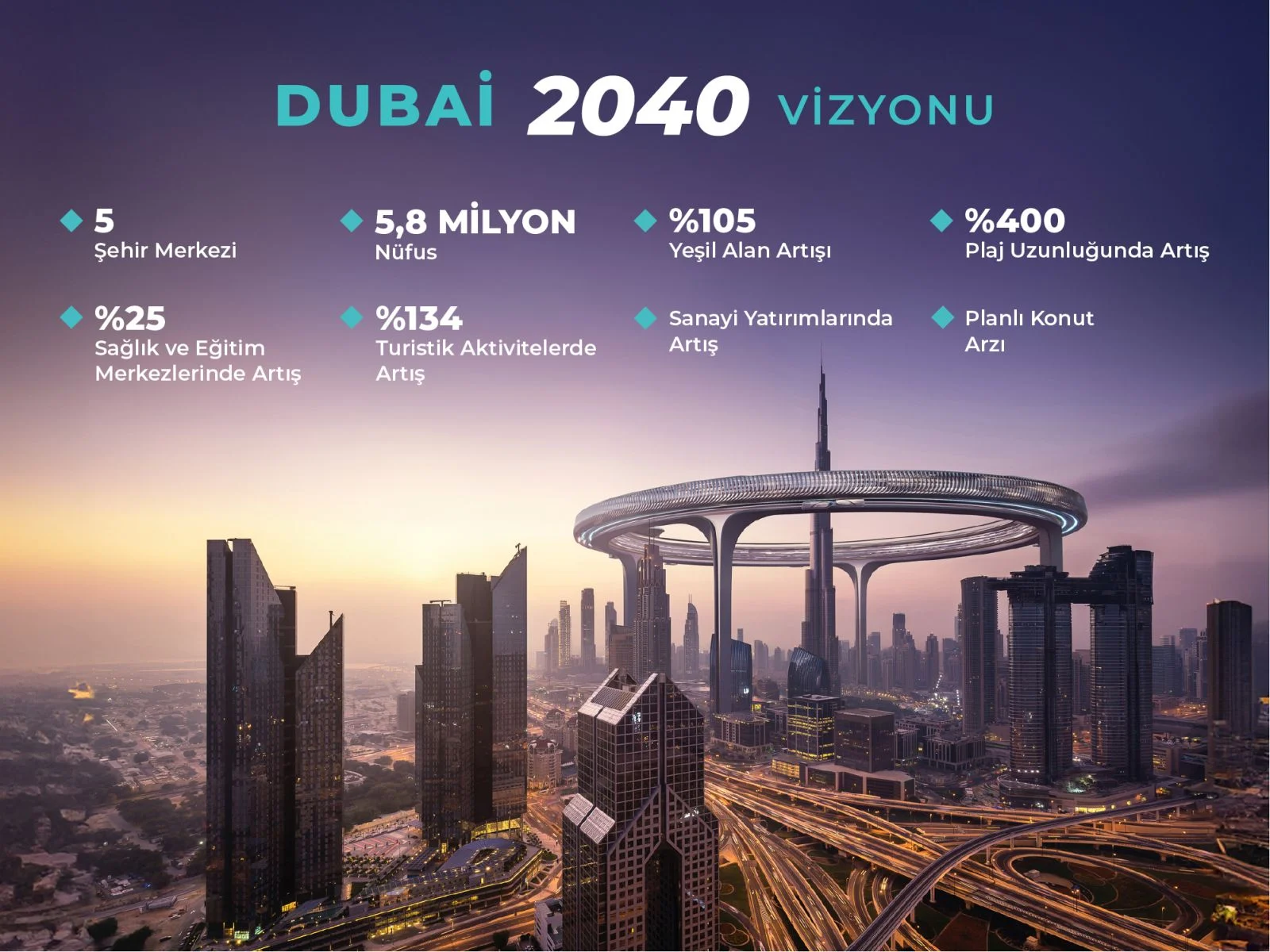 DUBAİ 2040 VİZYONU

5
Şehir Merkezi

5,8 MİLYON
Nüfus

%105
Yeşil Alan Artışı

%400
Plaj Uzunluğunda Artış

%25
Sağlık ve Eğitim Merkezlerinde Artış

%134
Turistik Aktivitelerde Artış

Sanayi Yatırımlarında Artış

Planlı Konut Arzı